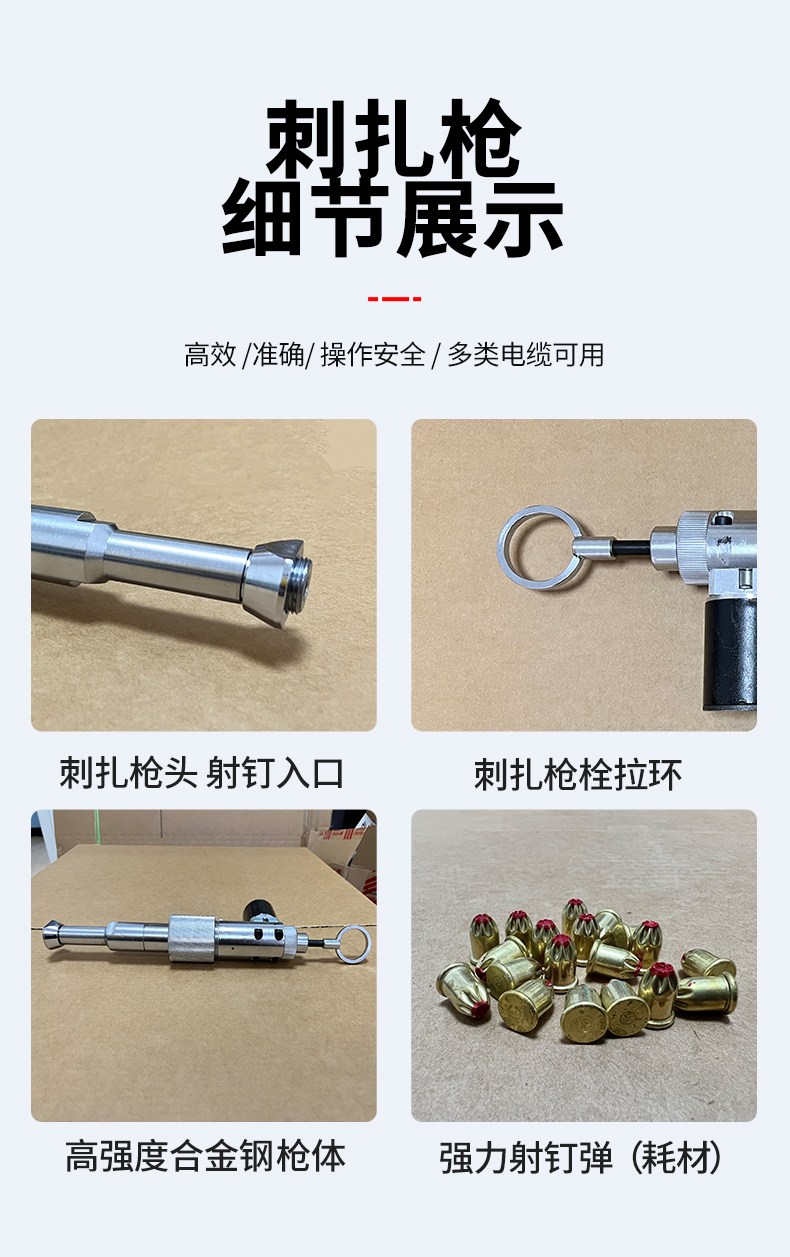 刺扎枪
细节展示

高效 /准确/ 操作安全 / 多类电缆可用

刺扎枪头 射钉入口

刺扎枪栓拉环

高强度合金钢枪体

强力射钉弹（耗材）